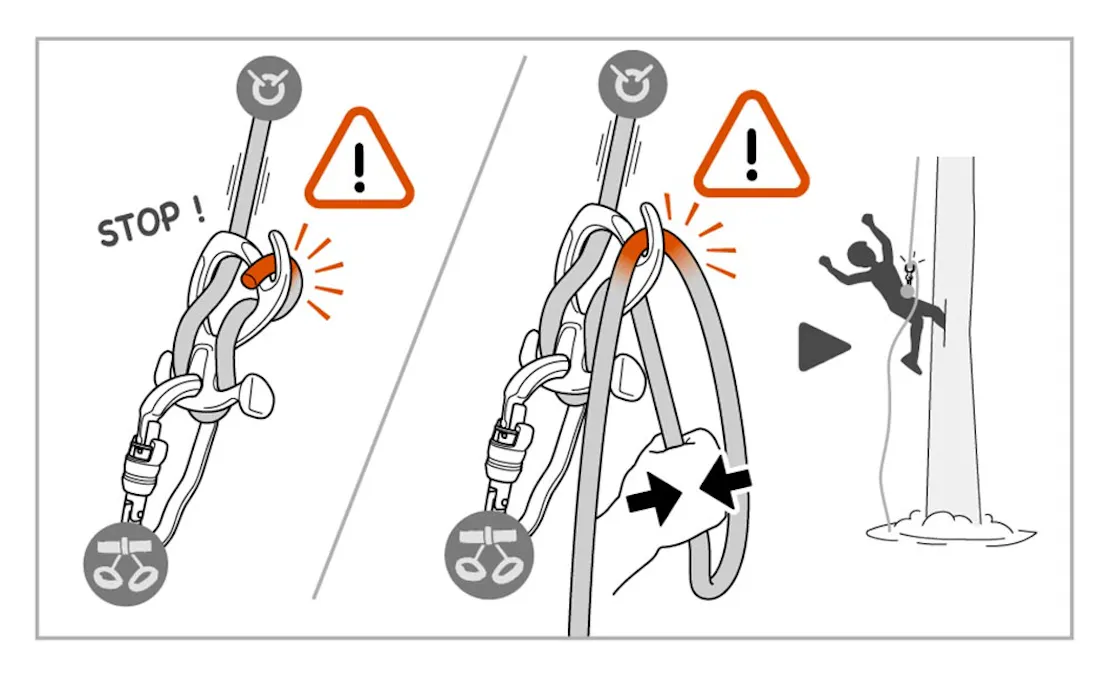 STOP !